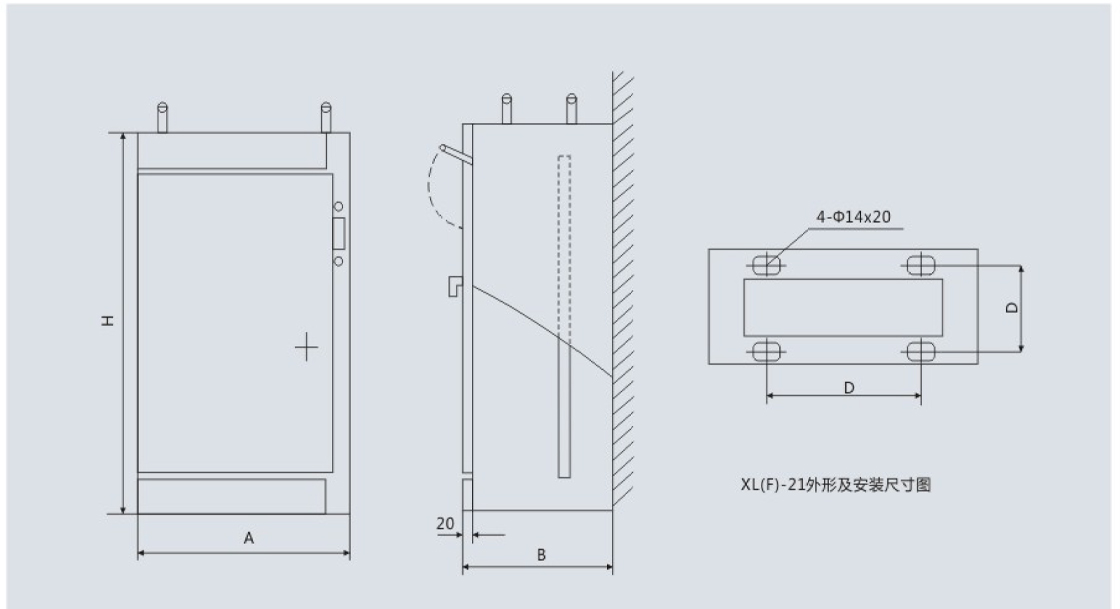 H

A

20

B

4-Φ14x20

D

D

XL(F)-21外形及安装尺寸图